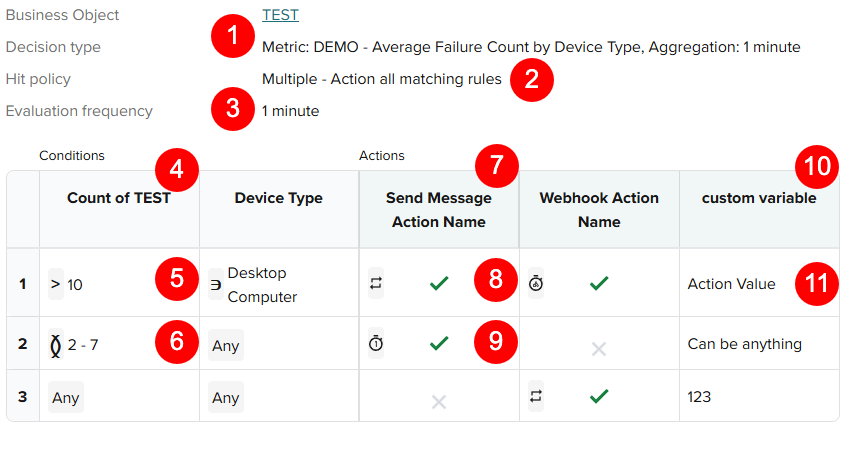 Business Object TEST

Decision type 1 Metric: DEMO - Average Failure Count by Device Type, Aggregation: 1 minute

Hit policy Multiple - Action all matching rules 2

Evaluation frequency 3 1 minute

Conditions 4 Actions 7 10

| | Count of TEST | Device Type | Send Message Action Name | Webhook Action Name | custom variable |
|---|---|---|---|---|---|
| 1 | > 10 5 | ∋ Desktop Computer | ✓ 8 | ✓ | Action Value 11 |
| 2 | 2 - 7 6 | Any | ✓ 9 | ✕ | Can be anything |
| 3 | Any | Any | ✕ | ✓ | 123 |